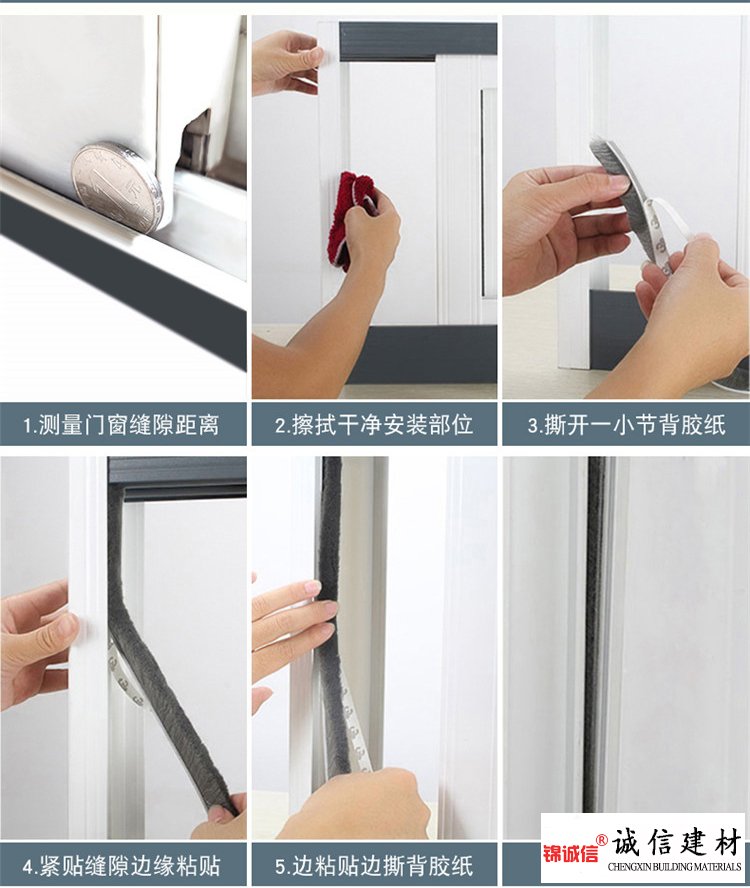 1.测量门窗缝隙距离

2.擦拭干净安装部位

3.撕开一小节背胶纸

4.紧贴缝隙边缘粘贴

5.边粘贴边撕背胶纸

锦诚信® 诚信建材
CHENGXIN BUILDING MATERIALS